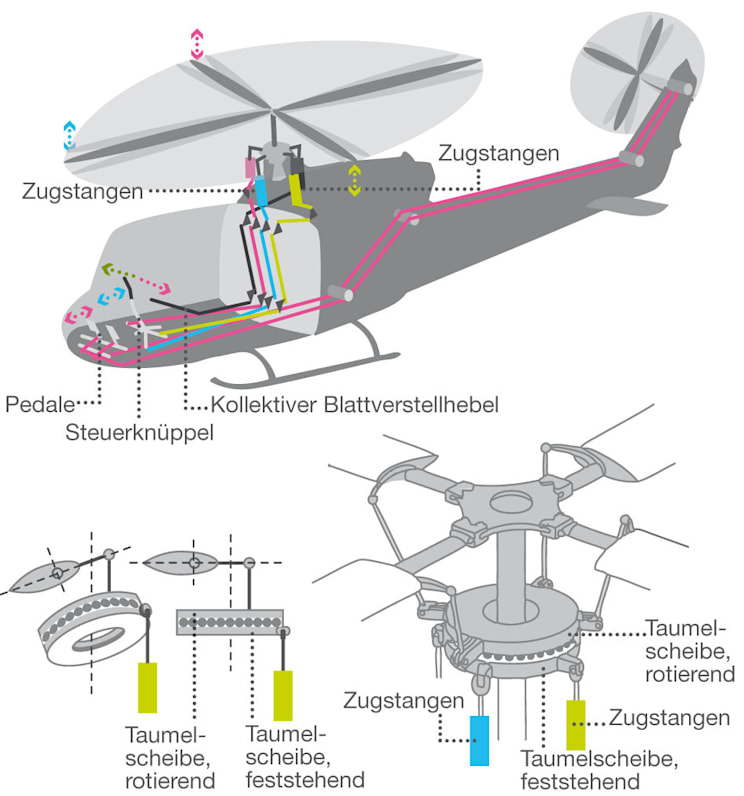 Zugstangen

Zugstangen

Pedale

Steuerknüppel

Kollektiver Blattverstellhebel

Taumelscheibe, rotierend

Taumelscheibe, feststehend

Taumelscheibe, rotierend

Zugstangen

Zugstangen

Taumelscheibe, feststehend